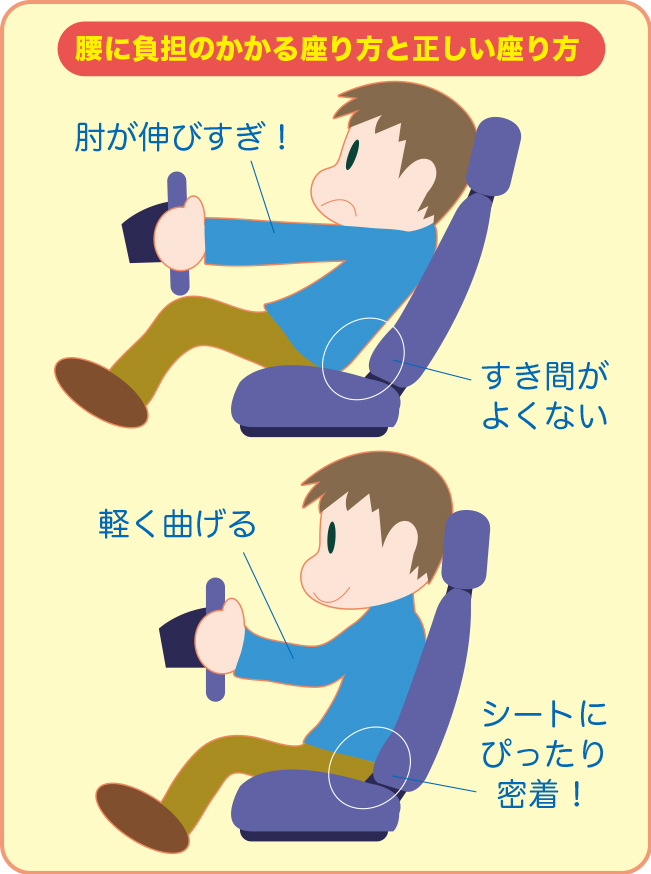 腰に負担のかかる座り方と正しい座り方

肘が伸びすぎ！

すき間がよくない

軽く曲げる

シートにぴったり密着！